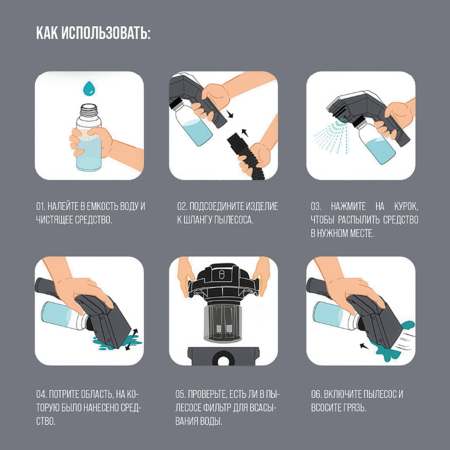 КАК ИСПОЛЬЗОВАТЬ:

01. НАЛЕЙТЕ В ЕМКОСТЬ ВОДУ И ЧИСТЯЩЕЕ СРЕДСТВО.

02. ПОДСОЕДИНИТЕ ИЗДЕЛИЕ К ШЛАНГУ ПЫЛЕСОСА.

03. НАЖМИТЕ НА КУРОК, ЧТОБЫ РАСПЫЛИТЬ СРЕДСТВО В НУЖНОМ МЕСТЕ.

04. ПОТРИТЕ ОБЛАСТЬ, НА КОТОРУЮ БЫЛО НАНЕСЕНО СРЕДСТВО.

05. ПРОВЕРЬТЕ, ЕСТЬ ЛИ В ПЫЛЕСОСЕ ФИЛЬТР ДЛЯ ВСАСЫВАНИЯ ВОДЫ.

06. ВКЛЮЧИТЕ ПЫЛЕСОС И ВСОСИТЕ ГРЯЗЬ.